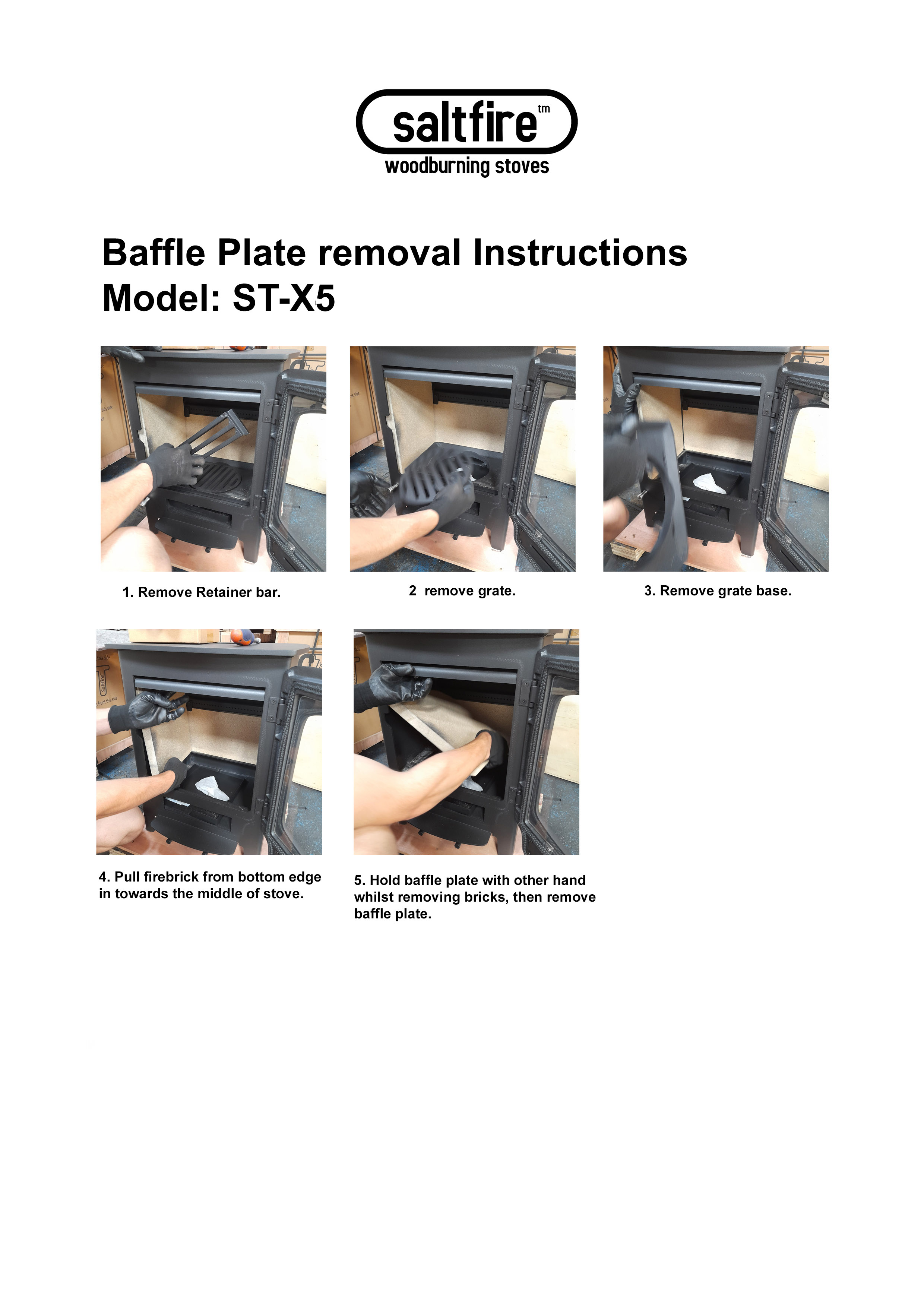 saltfire tm
woodburning stoves

Baffle Plate removal Instructions
Model: ST-X5

1. Remove Retainer bar.

2 remove grate.

3. Remove grate base.

4. Pull firebrick from bottom edge in towards the middle of stove.

5. Hold baffle plate with other hand whilst removing bricks, then remove baffle plate.